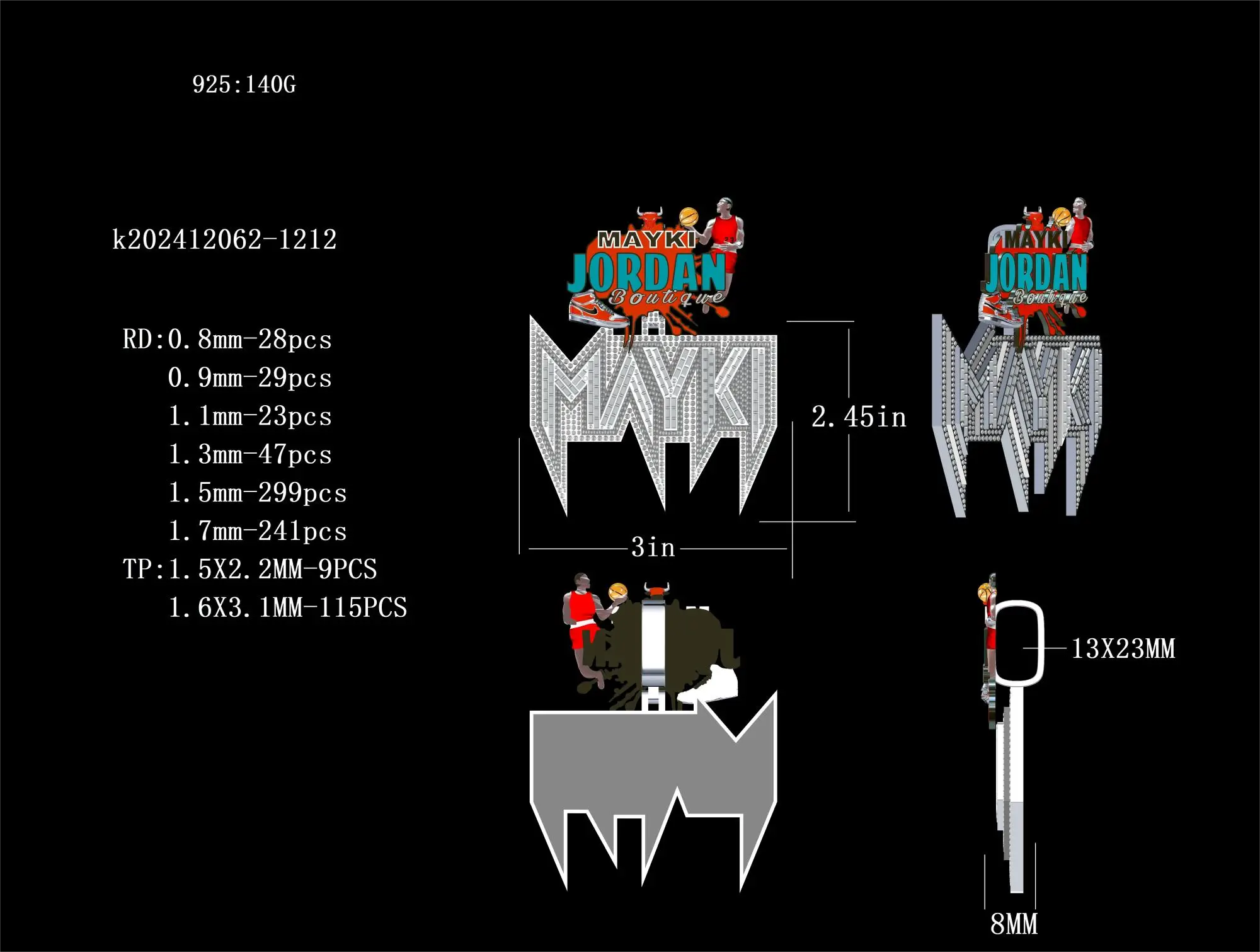 925:140G

k202412062-1212

RD:0.8mm-28pcs
0.9mm-29pcs
1.1mm-23pcs
1.3mm-47pcs
1.5mm-299pcs
1.7mm-241pcs
TP:1.5X2.2MM-9PCS
1.6X3.1MM-115PCS

MAYKI
JORDAN
Boutique
MAYKI

2.45in

3in

MAYKI
JORDAN
Boutique
MAYKI

13X23MM

8MM